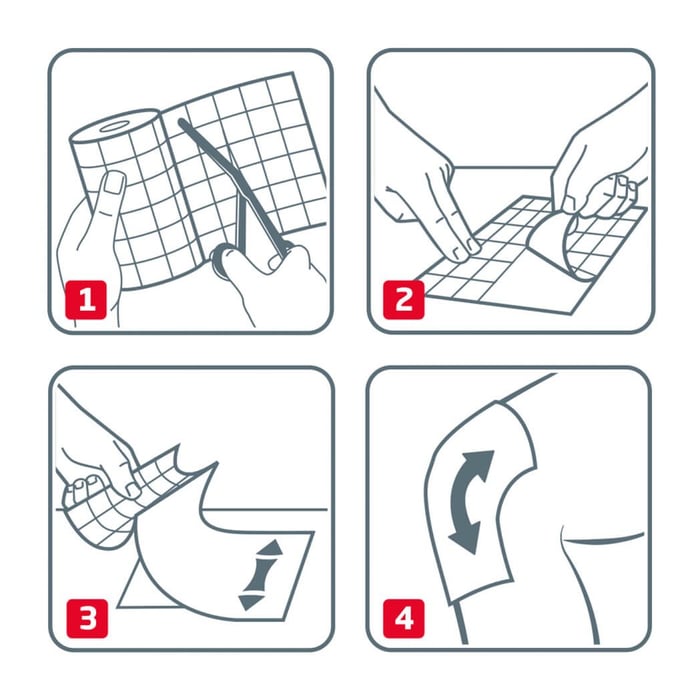 1

2

3

4